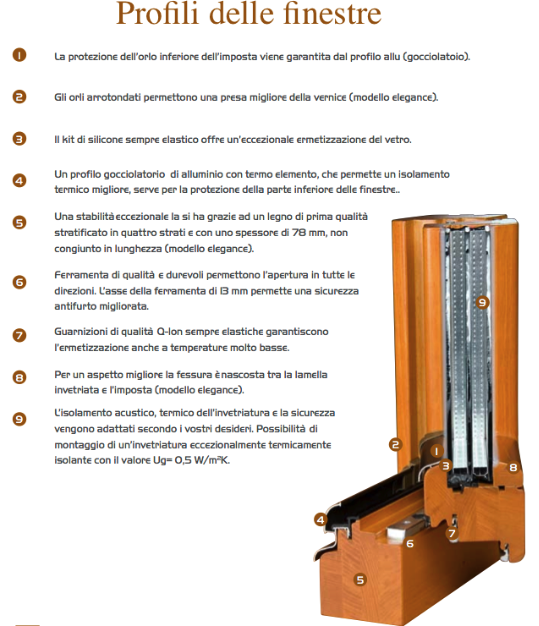 Profili delle finestre

1 La protezione dell'orlo inferiore dell'imposta viene garantita dal profilo allu (gocciolatoio).

2 Gli orli arrotondati permettono una presa migliore della vernice (modello elegance).

3 Il kit di silicone sempre elastico offre un'eccezionale ermetizzazione del vetro.

4 Un profilo gocciolatorio di alluminio con termo elemento, che permette un isolamento termico migliore, serve per la protezione della parte inferiore delle finestre..

5 Una stabilità eccezionale la si ha grazie ad un legno di prima qualità stratificato in quattro strati e con uno spessore di 78 mm, non congiunto in lunghezza (modello elegance).

6 Ferramenta di qualità e durevoli permettono l'apertura in tutte le direzioni. L'asse della ferramenta di 13 mm permette una sicurezza antifurto migliorata.

7 Guarnizioni di qualità Q-lon sempre elastiche garantiscono l'ermetizzazione anche a temperature molto basse.

8 Per un aspetto migliore la fessura è nascosta tra la lamella invetriata e l'imposta (modello elegance).

9 L'isolamento acustico, termico dell'invetriatura e la sicurezza vengono adattati secondo i vostri desideri. Possibilità di montaggio di un'invetriatura eccezionalmente termicamente isolante con il valore Ug= 0,5 W/m²K.

9
2
1
3
8
4
7
6
5